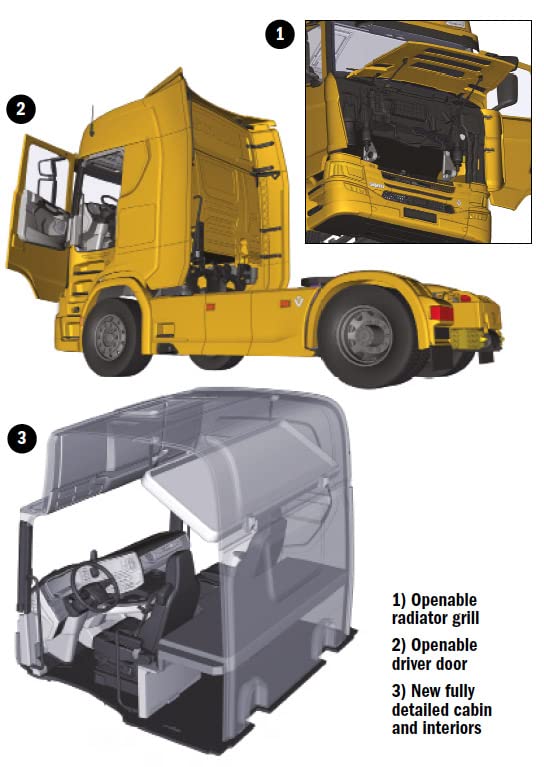 1

2

3

1) Openable radiator grill

2) Openable driver door

3) New fully detailed cabin and interiors