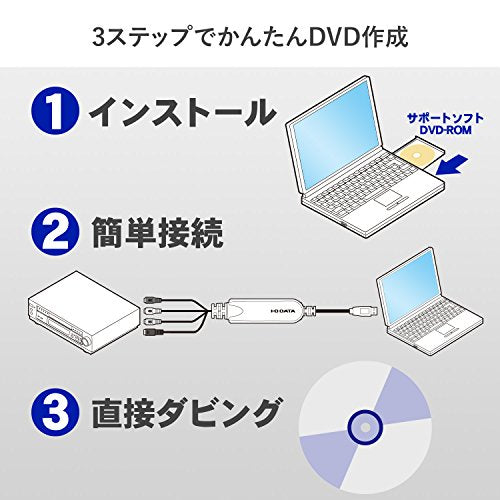 3ステップでかんたんDVD作成

1 インストール

サポートソフト
DVD-ROM

2 簡単接続

I·O DATA

3 直接ダビング